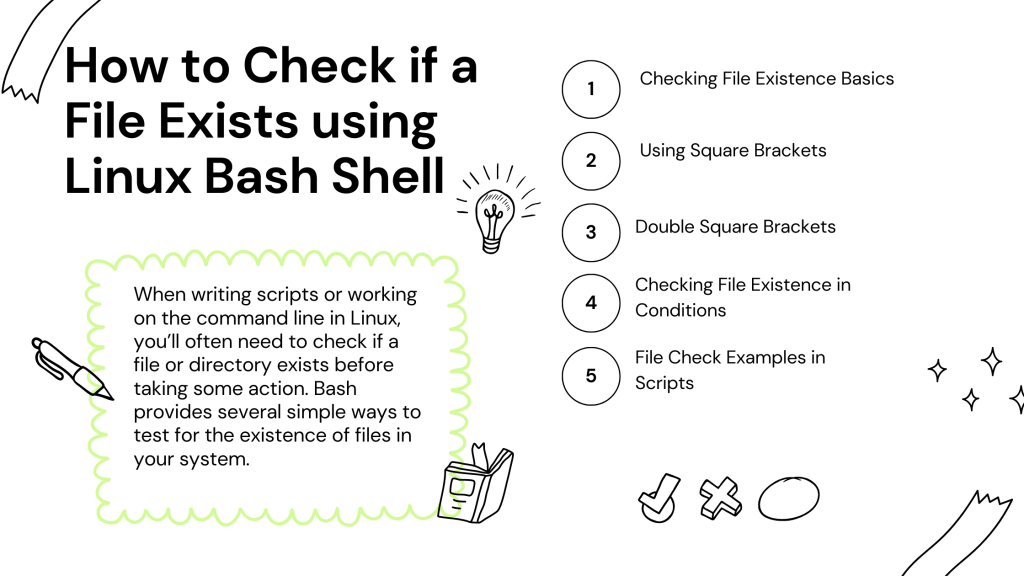 How to Check if a File Exists using Linux Bash Shell

When writing scripts or working on the command line in Linux, you'll often need to check if a file or directory exists before taking some action. Bash provides several simple ways to test for the existence of files in your system.

1 Checking File Existence Basics

2 Using Square Brackets

3 Double Square Brackets

4 Checking File Existence in Conditions

5 File Check Examples in Scripts